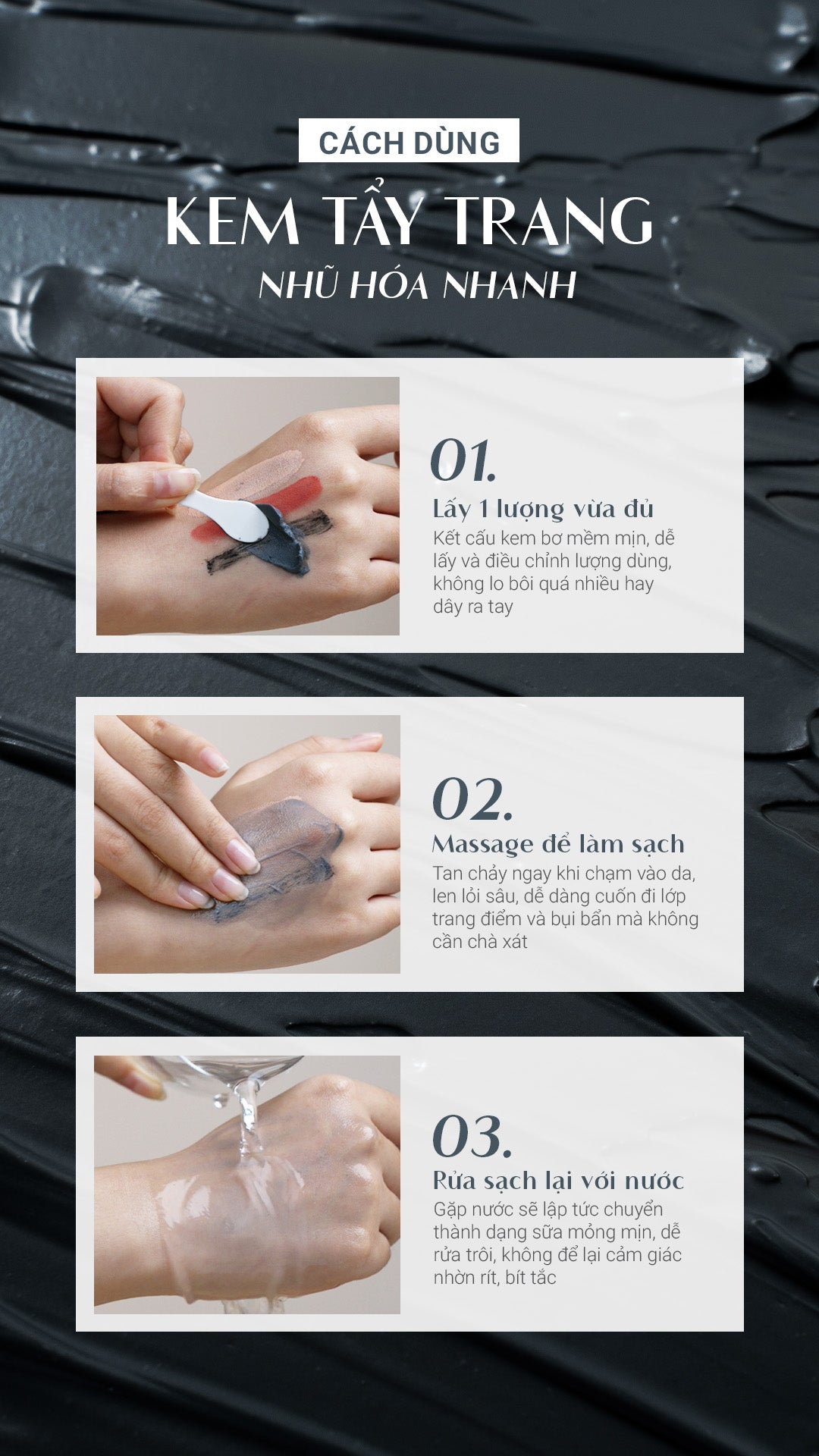 CÁCH DÙNG

KEM TẨY TRANG

NHŨ HÓA NHANH

01.

Lấy 1 lượng vừa đủ

Kết cấu kem bơ mềm mịn, dễ lấy và điều chỉnh lượng dùng, không lo bôi quá nhiều hay dây ra tay

02.

Massage để làm sạch

Tan chảy ngay khi chạm vào da, len lỏi sâu, dễ dàng cuốn đi lớp trang điểm và bụi bẩn mà không cần chà xát

03.

Rửa sạch lại với nước

Gặp nước sẽ lập tức chuyển thành dạng sữa mỏng mịn, dễ rửa trôi, không để lại cảm giác nhờn rít, bít tắc