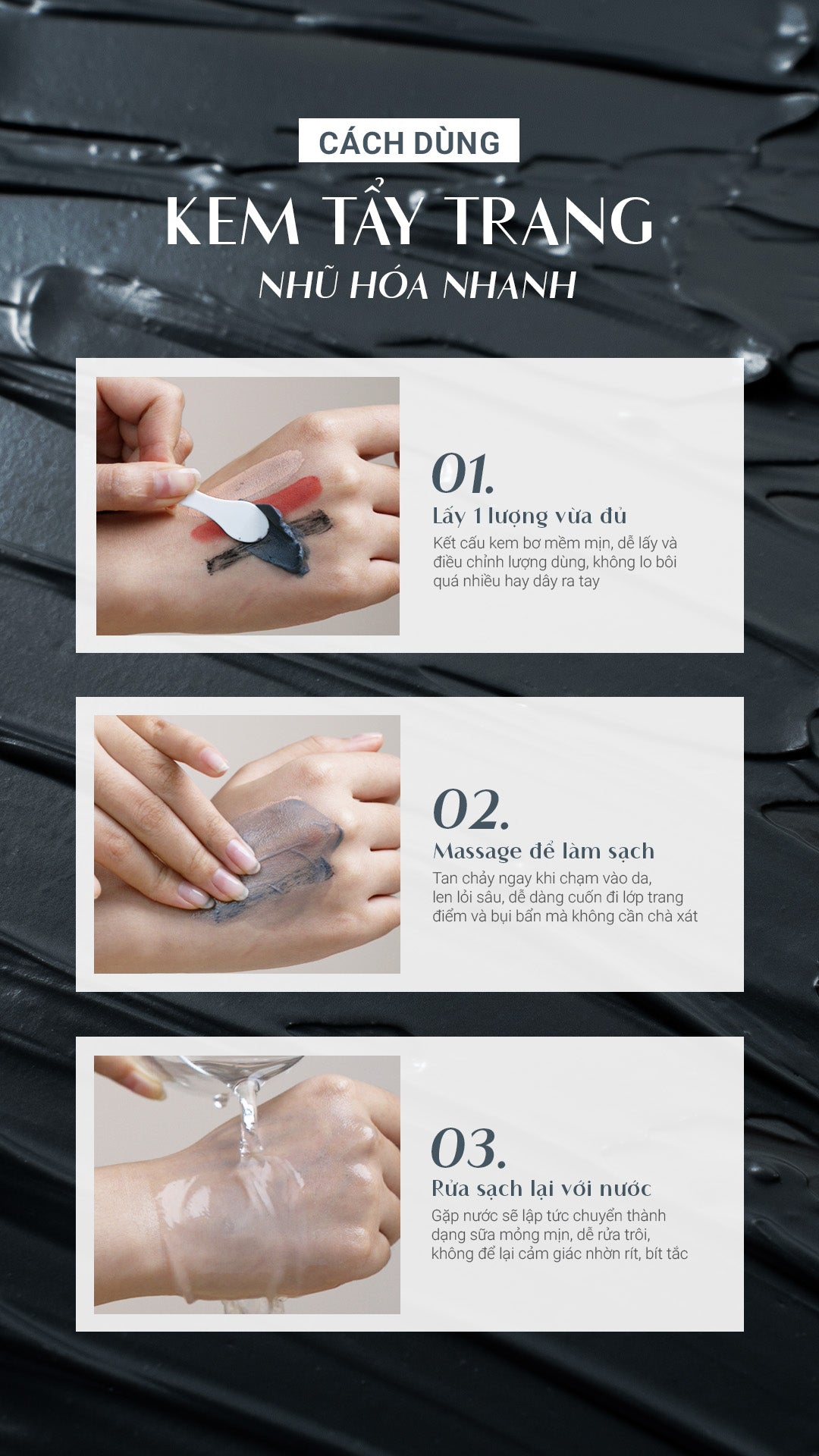 CÁCH DÙNG

KEM TẨY TRANG

NHŨ HÓA NHANH

01.

Lấy 1 lượng vừa đủ

Kết cấu kem bơ mềm mịn, dễ lấy và điều chỉnh lượng dùng, không lo bôi quá nhiều hay dây ra tay

02.

Massage để làm sạch

Tan chảy ngay khi chạm vào da, len lỏi sâu, dễ dàng cuốn đi lớp trang điểm và bụi bẩn mà không cần chà xát

03.

Rửa sạch lại với nước

Gặp nước sẽ lập tức chuyển thành dạng sữa mỏng mịn, dễ rửa trôi, không để lại cảm giác nhờn rít, bít tắc